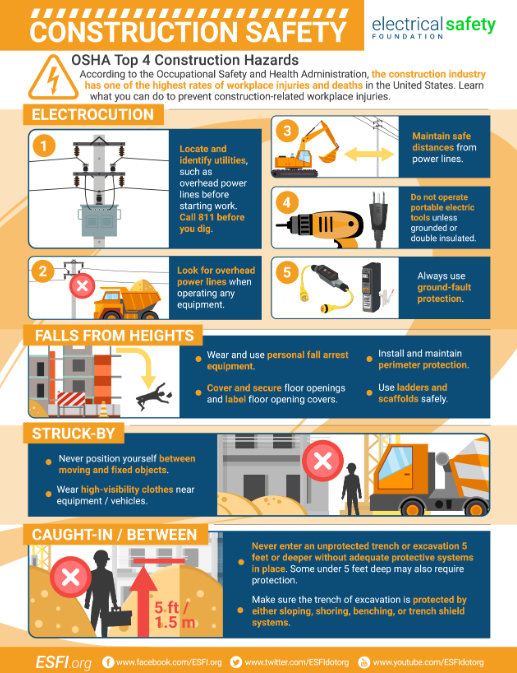 CONSTRUCTION SAFETY

electrical safety FOUNDATION

OSHA Top 4 Construction Hazards

According to the Occupational Safety and Health Administration, the construction industry has one of the highest rates of workplace injuries and deaths in the United States. Learn what you can do to prevent construction-related workplace injuries.

ELECTROCUTION

1 Locate and identify utilities, such as overhead power lines before starting work. Call 811 before you dig.

2 Look for overhead power lines when operating any equipment.

3 Maintain safe distances from power lines.

4 Do not operate portable electric tools unless grounded or double insulated.

5 Always use ground-fault protection.

FALLS FROM HEIGHTS

Wear and use personal fall arrest equipment.

Cover and secure floor openings and label floor opening covers.

Install and maintain perimeter protection.

Use ladders and scaffolds safely.

STRUCK-BY

Never position yourself between moving and fixed objects.

Wear high-visibility clothes near equipment / vehicles.

CAUGHT-IN / BETWEEN

5 ft / 1.5 m

Never enter an unprotected trench or excavation 5 feet or deeper without adequate protective systems in place. Some under 5 feet deep may also require protection.

Make sure the trench of excavation is protected by either sloping, shoring, benching, or trench shield systems.

ESFI.org www.facebook.com/ESFI.org www.twitter.com/ESFIdotorg www.youtube.com/ESFIdotorg